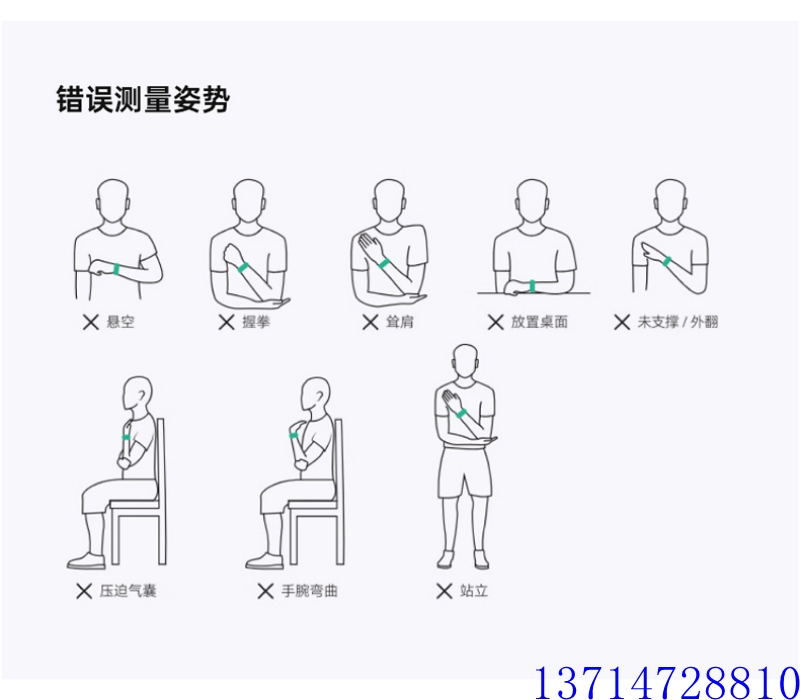 错误测量姿势

✕ 悬空
✕ 握拳
✕ 耸肩
✕ 放置桌面
✕ 未支撑 / 外翻

✕ 压迫气囊
✕ 手腕弯曲
✕ 站立

13714728810